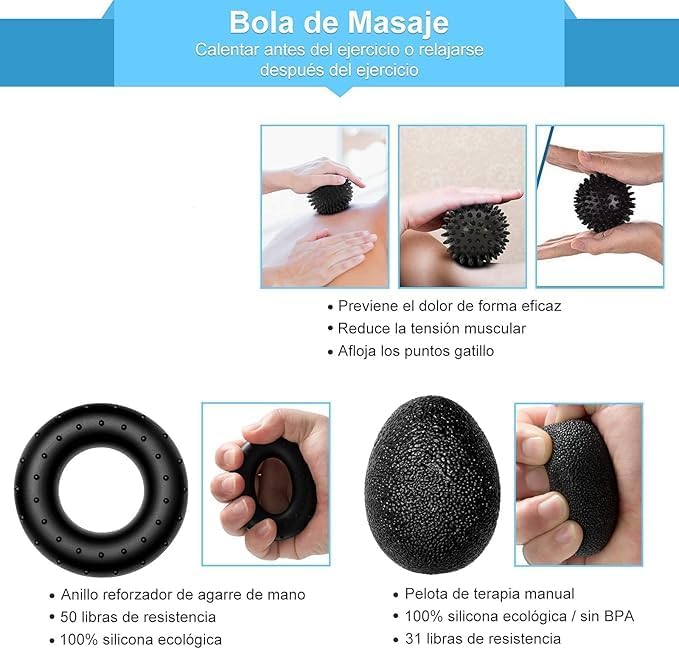 Bola de Masaje
Calentar antes del ejercicio o relajarse después del ejercicio

• Previene el dolor de forma eficaz
• Reduce la tensión muscular
• Afloja los puntos gatillo

• Anillo reforzador de agarre de mano
• 50 libras de resistencia
• 100% silicona ecológica

• Pelota de terapia manual
• 100% silicona ecológica / sin BPA
• 31 libras de resistencia